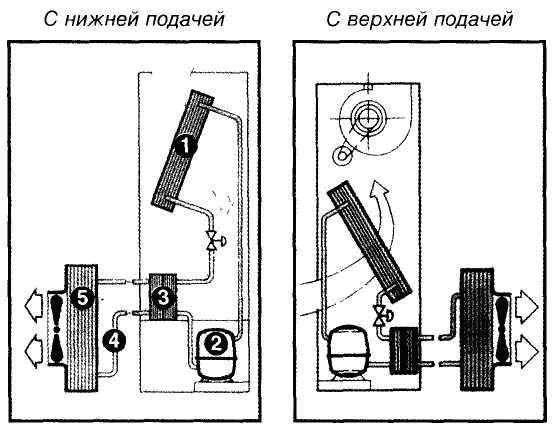 С нижней подачей

1
3
5
4
2

С верхней подачей